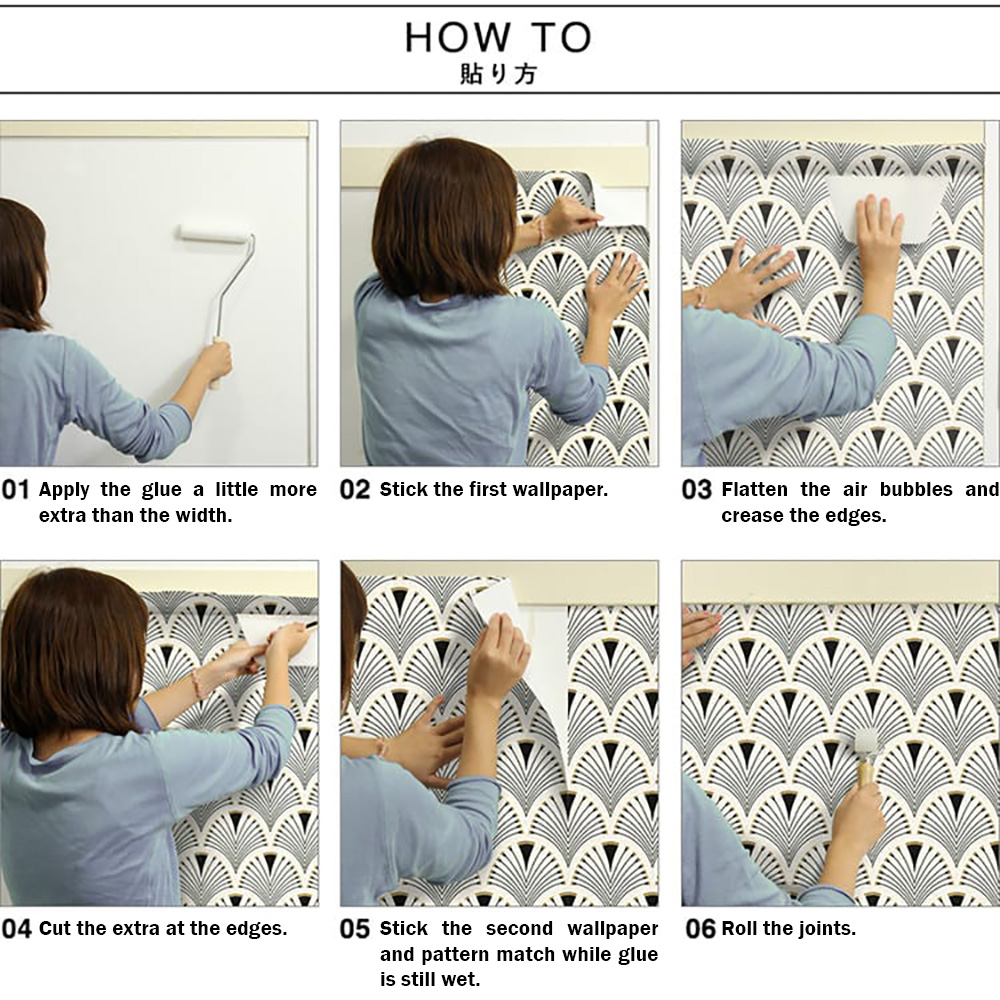 HOW TO
貼り方

01 Apply the glue a little more extra than the width.

02 Stick the first wallpaper.

03 Flatten the air bubbles and crease the edges.

04 Cut the extra at the edges.

05 Stick the second wallpaper and pattern match while glue is still wet.

06 Roll the joints.